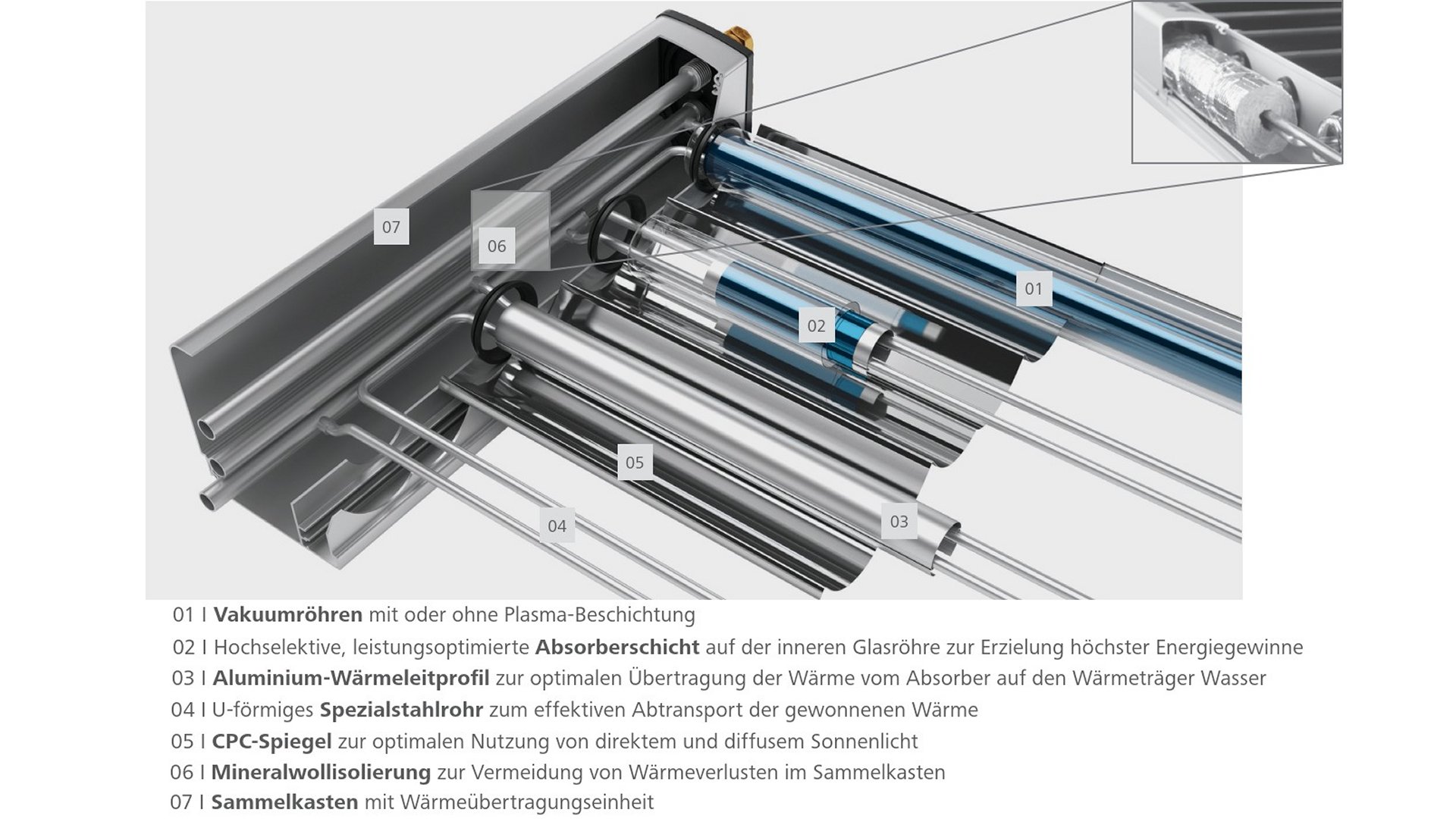 07

06

01

02

05

04

03

01 I Vakuumröhren mit oder ohne Plasma-Beschichtung

02 I Hochselektive, leistungsoptimierte Absorberschicht auf der inneren Glasröhre zur Erzielung höchster Energiegewinne

03 I Aluminium-Wärmeleitprofil zur optimalen Übertragung der Wärme vom Absorber auf den Wärmeträger Wasser

04 I U-förmiges Spezialstahlrohr zum effektiven Abtransport der gewonnenen Wärme

05 I CPC-Spiegel zur optimalen Nutzung von direktem und diffusem Sonnenlicht

06 I Mineralwollisolierung zur Vermeidung von Wärmeverlusten im Sammelkasten

07 I Sammelkasten mit Wärmeübertragungseinheit